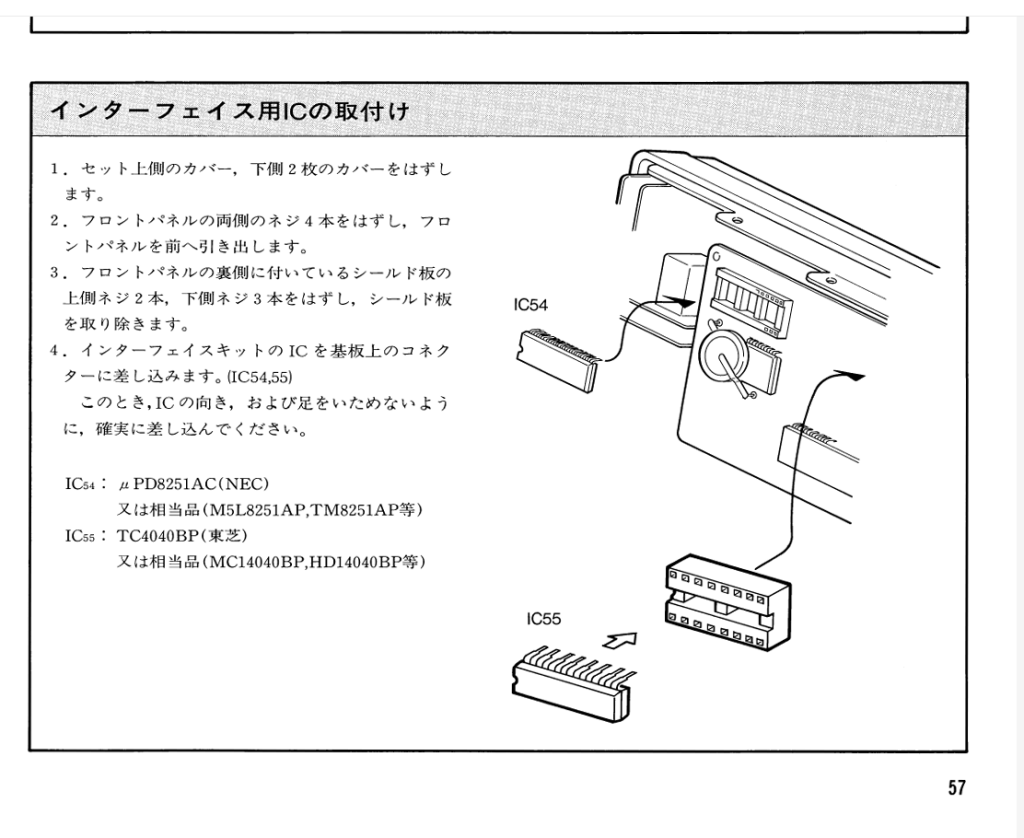 インターフェイス用ICの取付け

1．セット上側のカバー，下側2枚のカバーをはずします。
2．フロントパネルの両側のネジ4本をはずし，フロントパネルを前へ引き出します。
3．フロントパネルの裏側に付いているシールド板の上側ネジ2本，下側ネジ3本をはずし，シールド板を取り除きます。
4．インターフェイスキットのICを基板上のコネクターに差し込みます。(IC54,55)
　このとき，ICの向き，および足をいためないように，確実に差し込んでください。

$IC_{54}$：μPD8251AC(NEC)
又は相当品(M5L8251AP,TM8251AP等)
$IC_{55}$：TC4040BP(東芝)
又は相当品(MC14040BP,HD14040BP等)

IC54

IC55

57